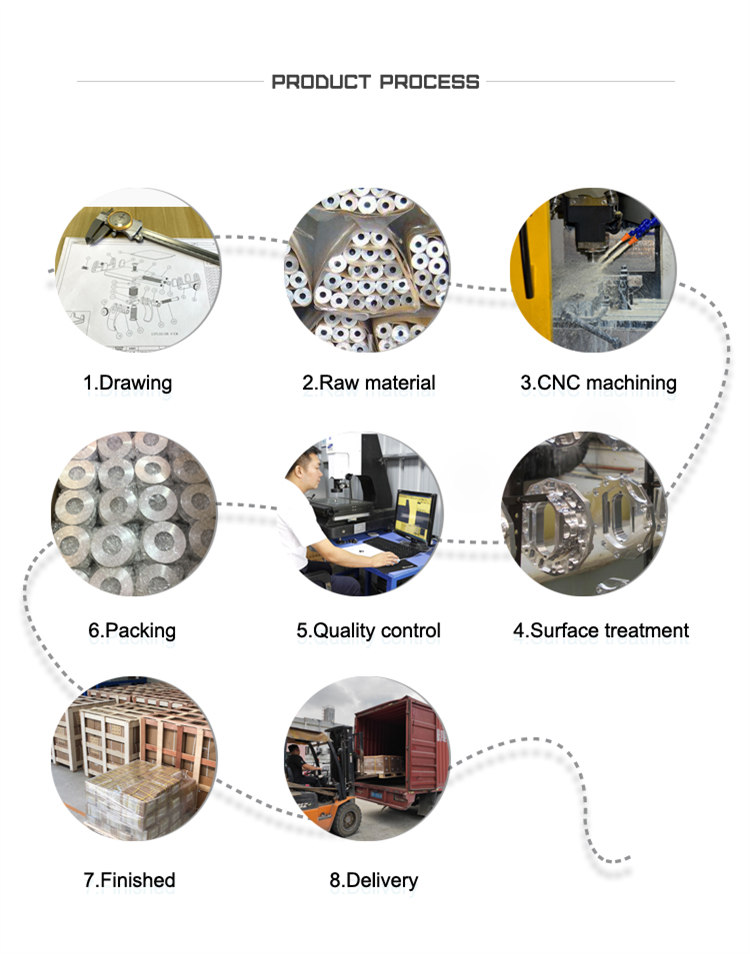 PRODUCT PROCESS

1.Drawing

2.Raw material

3.CNC machining

6.Packing

5.Quality control

4.Surface treatment

7.Finished

8.Delivery