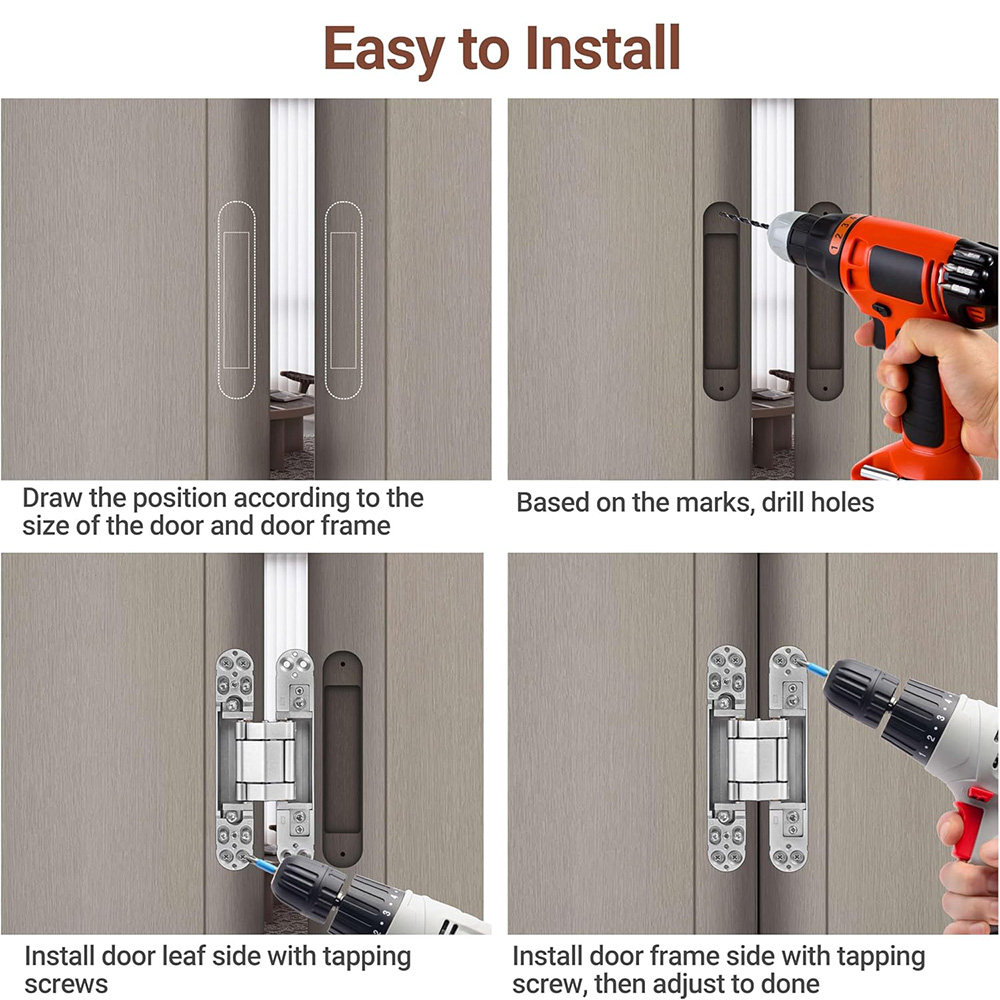 Easy to Install

Draw the position according to the size of the door and door frame

Based on the marks, drill holes

Install door leaf side with tapping screws

Install door frame side with tapping screw, then adjust to done