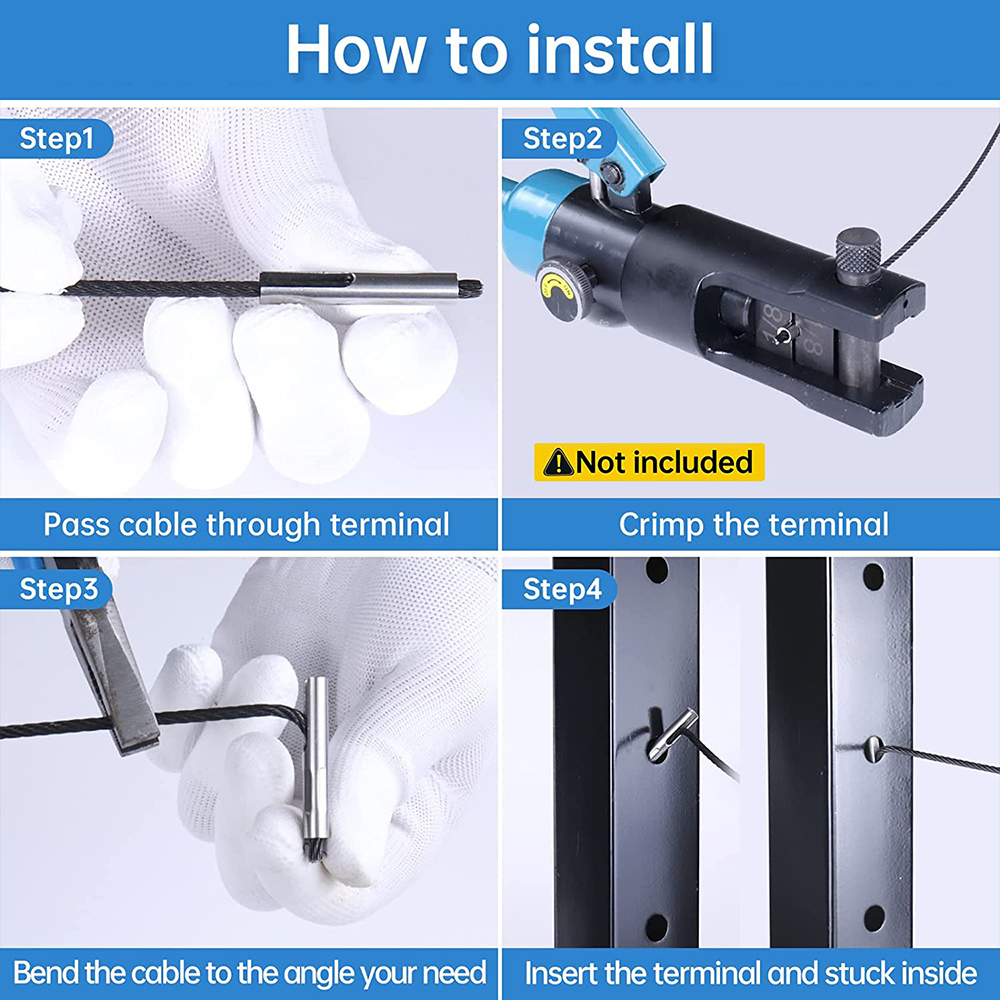 How to install

Step1

Pass cable through terminal

Step2

Not included

Crimp the terminal

Step3

Bend the cable to the angle your need

Step4

Insert the terminal and stuck inside