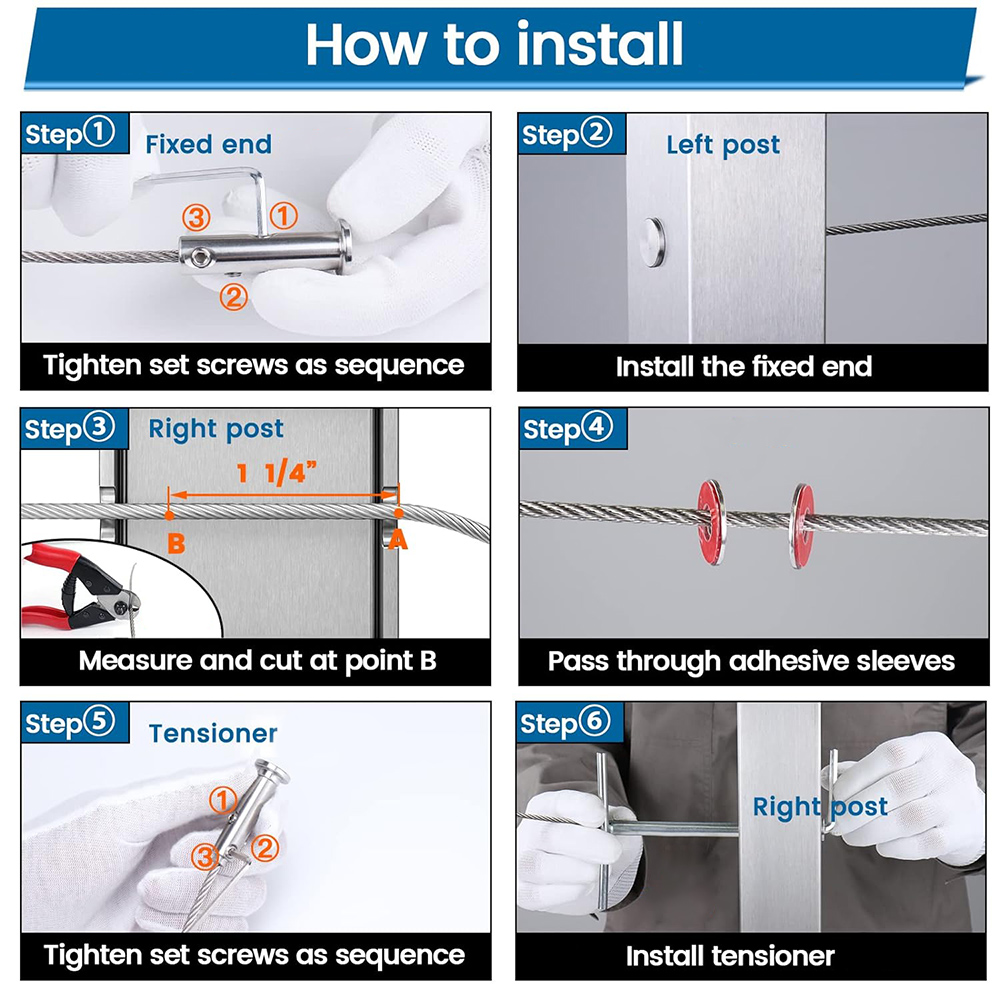 How to install

Step① Fixed end
③ ①
②
Tighten set screws as sequence

Step② Left post
Install the fixed end

Step③ Right post
1 1/4"
B A
Measure and cut at point B

Step④
Pass through adhesive sleeves

Step⑤ Tensioner
①
③ ②
Tighten set screws as sequence

Step⑥
Right post
Install tensioner