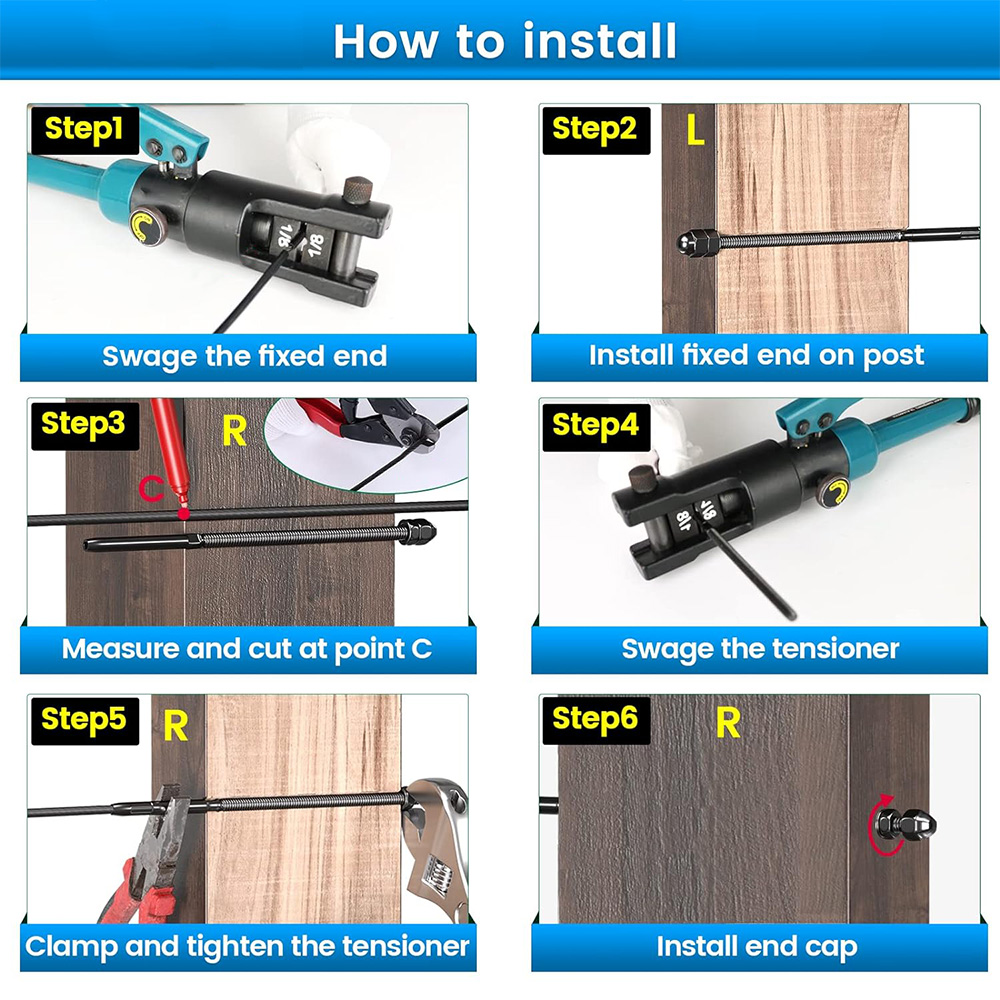 How to install

Step1

1/8 1/8

Swage the fixed end

Step2 L

Install fixed end on post

Step3 R

C

Measure and cut at point C

Step4

1/8 1/8

Swage the tensioner

Step5 R

Clamp and tighten the tensioner

Step6 R

Install end cap