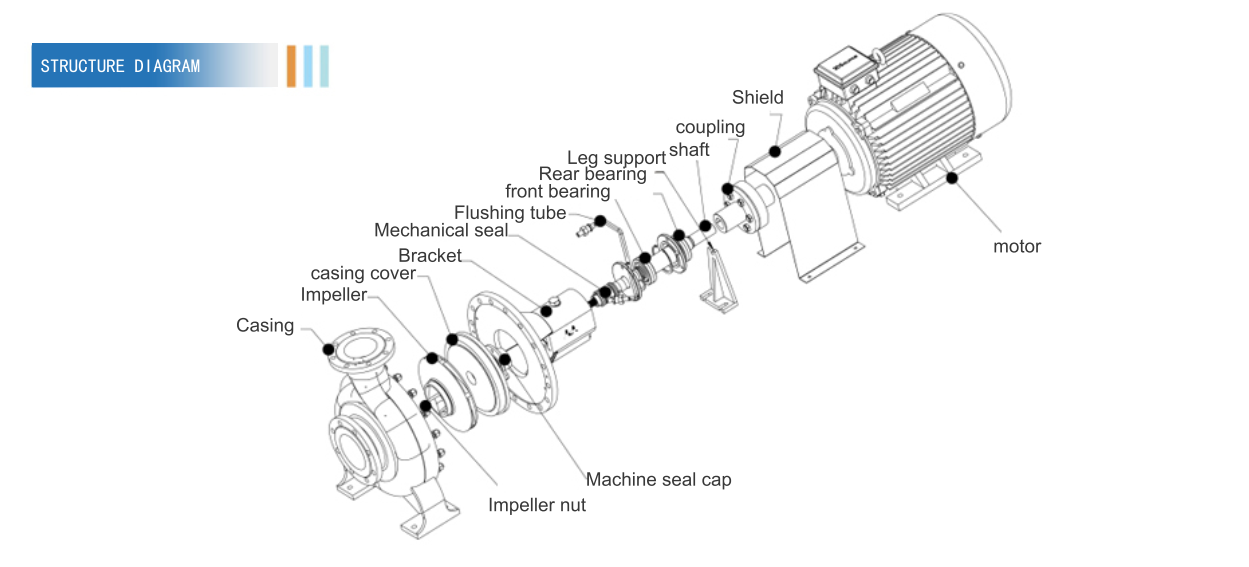 STRUCTURE DIAGRAM

Shield
coupling
shaft
Leg support
Rear bearing
front bearing
Flushing tube
Mechanical seal
Bracket
casing cover
Impeller
Casing
motor
Machine seal cap
Impeller nut