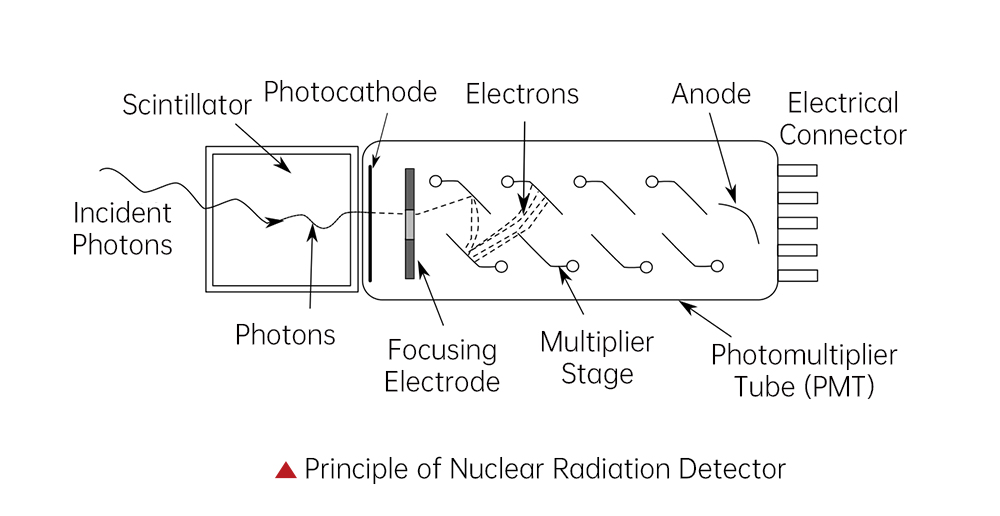 Scintillator

Photocathode

Electrons

Anode

Electrical Connector

Incident Photons

Photons

Focusing Electrode

Multiplier Stage

Photomultiplier Tube (PMT)

▲ Principle of Nuclear Radiation Detector