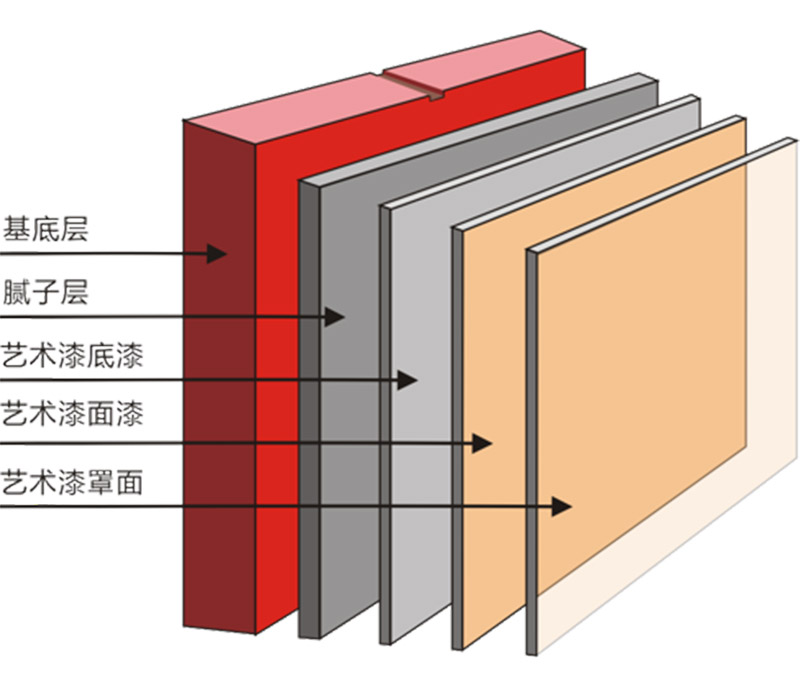 基底层

腻子层

艺术漆底漆

艺术漆面漆

艺术漆罩面