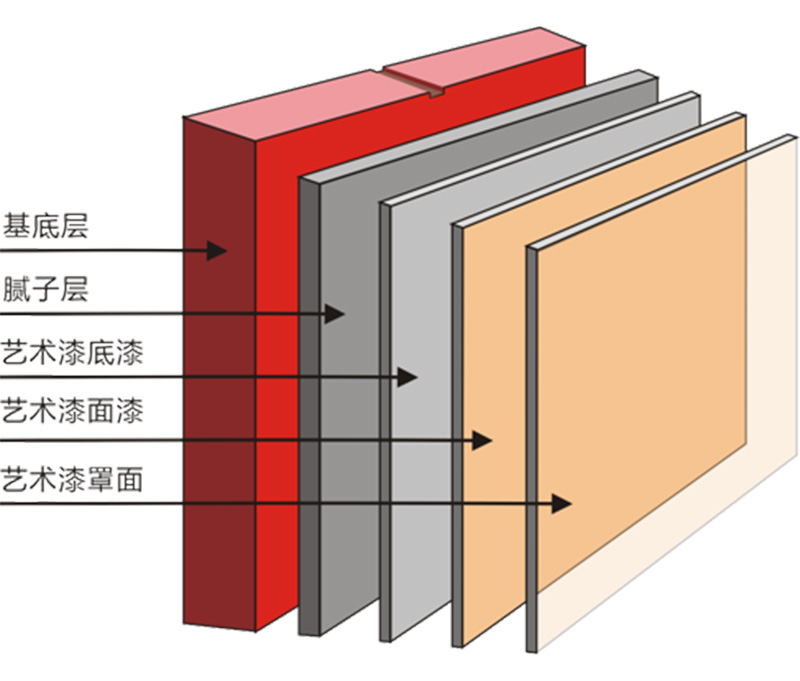 基底层
腻子层
艺术漆底漆
艺术漆面漆
艺术漆罩面